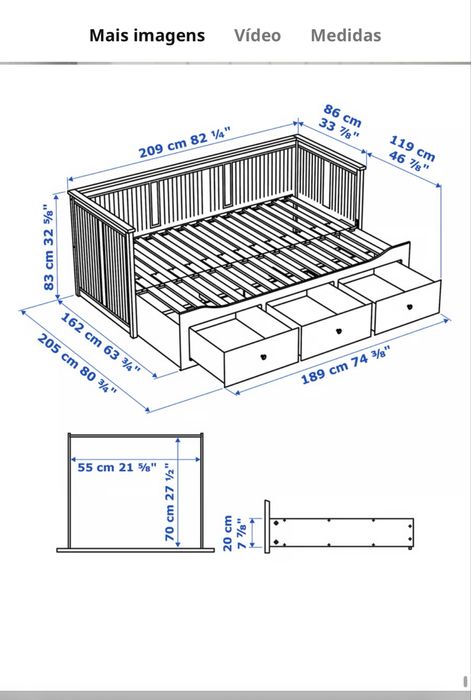 Mais imagens Vídeo Medidas

209 cm 82 ¼"

86 cm 33 ⅞"

119 cm 46 ⅞"

83 cm 32 ⅝"

162 cm 63 ¾"

205 cm 80 ¾"

189 cm 74 ⅜"

55 cm 21 ⅝"

70 cm 27 ½"

20 cm 7 ⅞"