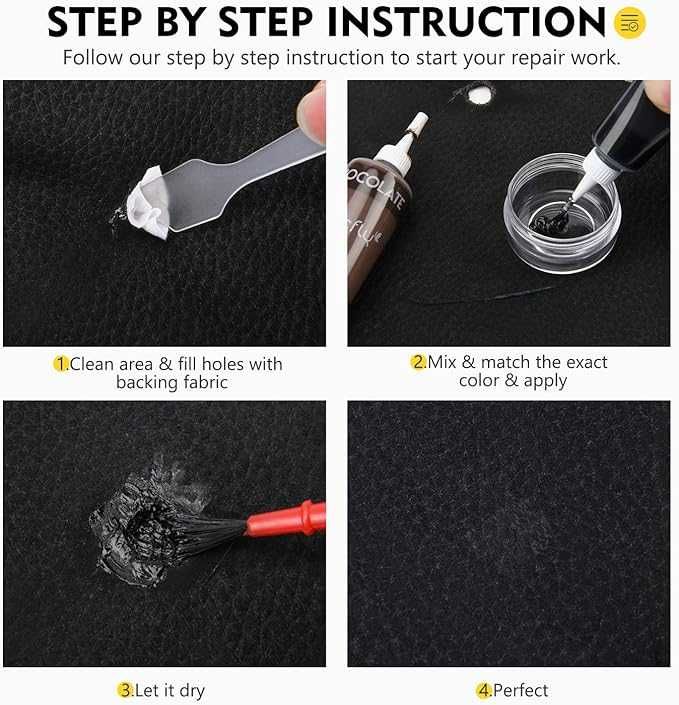 STEP BY STEP INSTRUCTION

Follow our step by step instruction to start your repair work.

OCOLATE

1.Clean area & fill holes with backing fabric

2.Mix & match the exact color & apply

3.Let it dry

4.Perfect