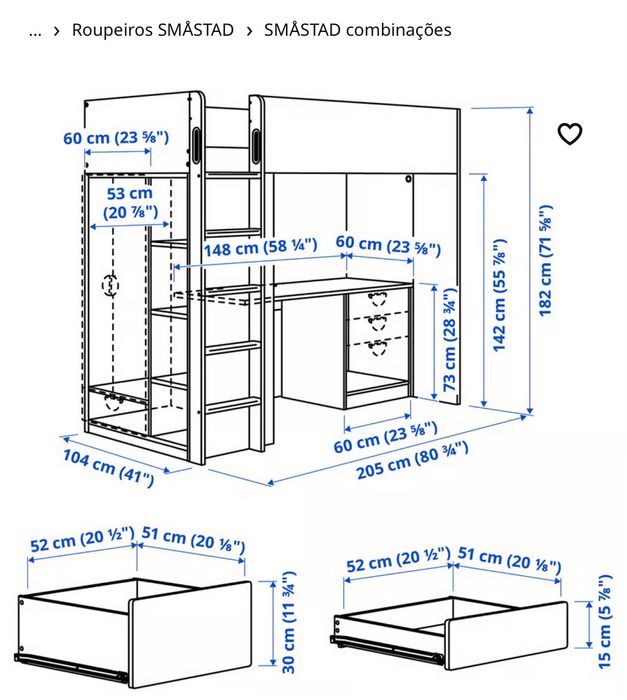 ... › Roupeiros SMÅSTAD › SMÅSTAD combinações

60 cm (23 ⅝")
53 cm (20 ⅞")
148 cm (58 ¼")
60 cm (23 ⅝")
73 cm (28 ¾")
142 cm (55 ⅞")
182 cm (71 ⅝")
60 cm (23 ⅝")
104 cm (41")
205 cm (80 ¾")

52 cm (20 ½")
51 cm (20 ⅛")
30 cm (11 ¾")

52 cm (20 ½")
51 cm (20 ⅛")
15 cm (5 ⅞")