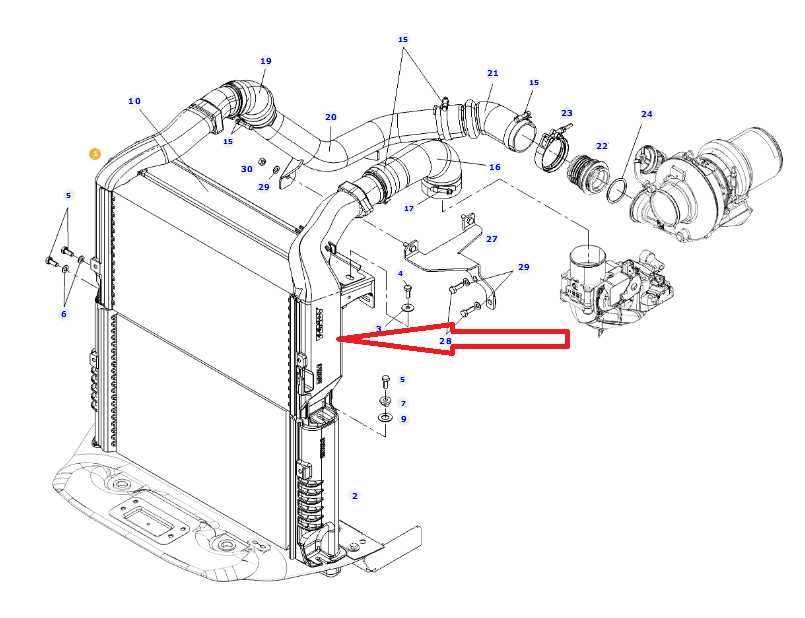 15
19
21
15
10
20
23
24
15
22
30
29
16
17
5
27
29
4
6
3
28
5
7
9
2