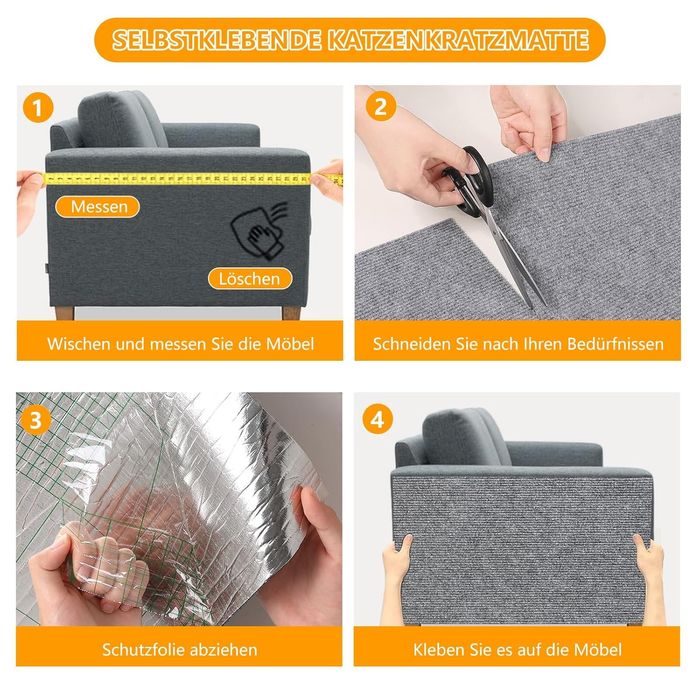 SELBSTKLEBENDE KATZENKRATZMATTE

1

Messen

Löschen

Wischen und messen Sie die Möbel

2

Schneiden Sie nach Ihren Bedürfnissen

3

Schutzfolie abziehen

4

Kleben Sie es auf die Möbel