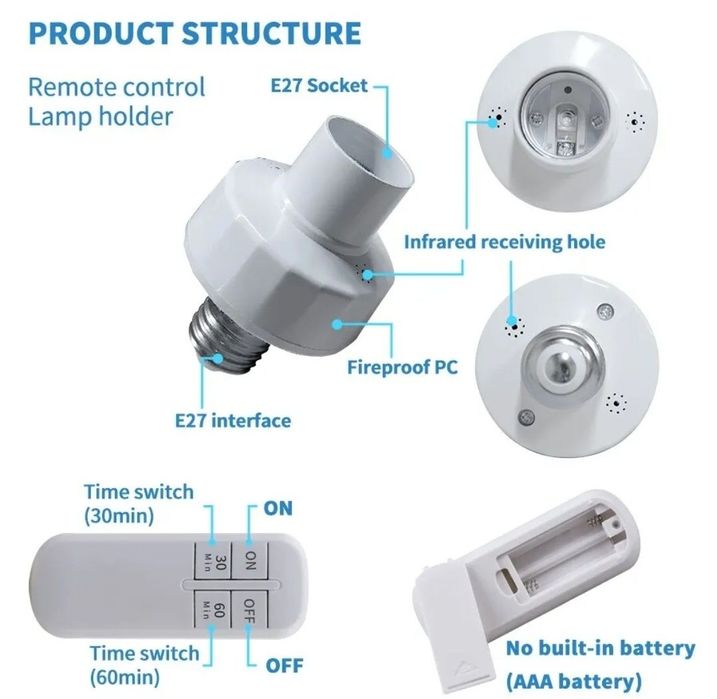 PRODUCT STRUCTURE

Remote control Lamp holder

E27 Socket

Infrared receiving hole

Fireproof PC

E27 interface

Time switch (30min)

ON

30 Min

ON

60 Min

OFF

Time switch (60min)

OFF

No built-in battery (AAA battery)