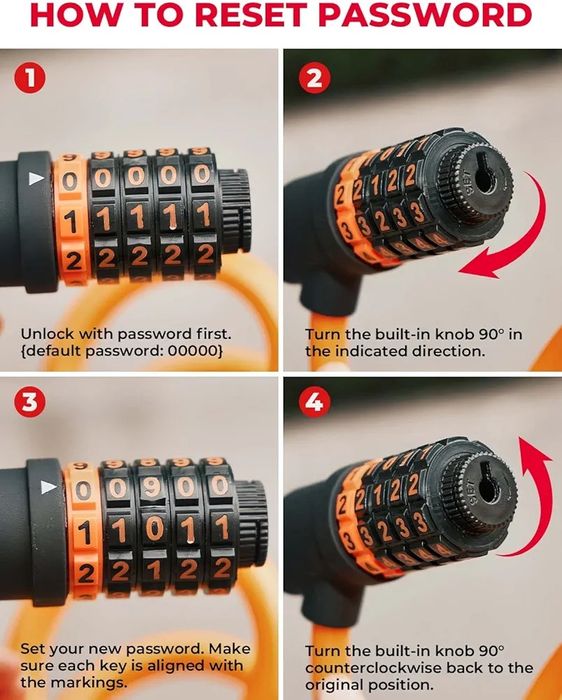 HOW TO RESET PASSWORD

1

0 0 0 0 0
1 1 1 1 1
2 2 2 2 2

Unlock with password first. {default password: 00000}

2

2 2 1 2 2
3 3 2 3 3

Turn the built-in knob 90° in the indicated direction.

3

0 0 9 0 0
1 1 0 1 1
2 2 1 2 2

Set your new password. Make sure each key is aligned with the markings.

4

2 2 1 2 2
3 3 2 3 3

Turn the built-in knob 90° counterclockwise back to the original position.