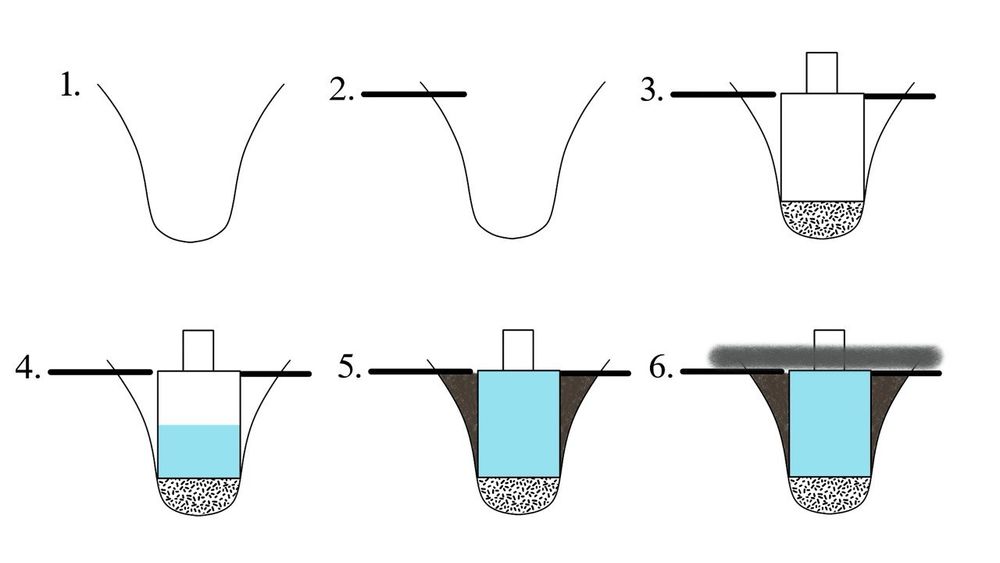 1.

2.

3.

4.

5.

6.