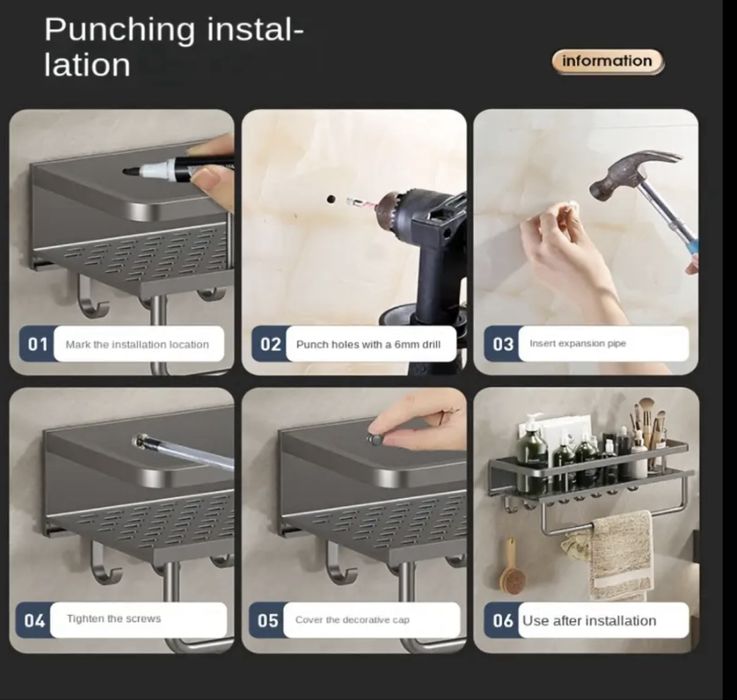 Punching installation

information

01 Mark the installation location

02 Punch holes with a 6mm drill

03 Insert expansion pipe

04 Tighten the screws

05 Cover the decorative cap

06 Use after installation