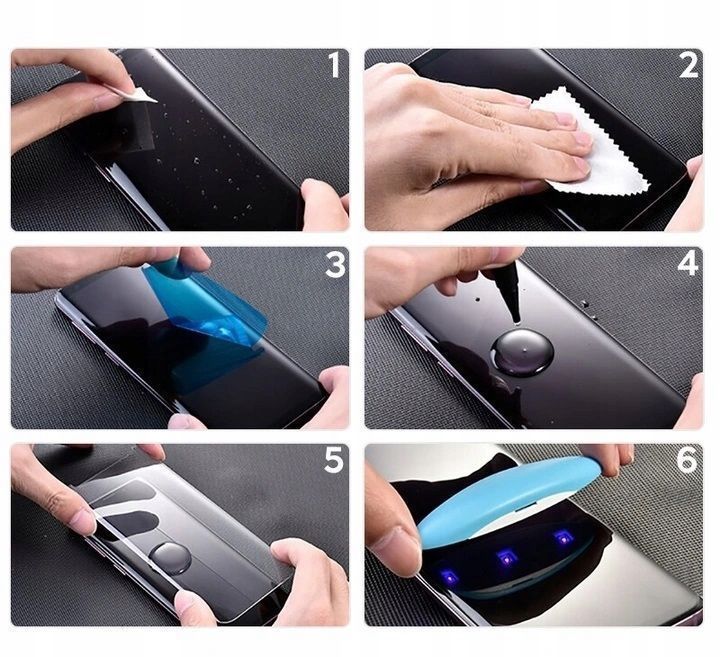 1

2

3

4

5

6