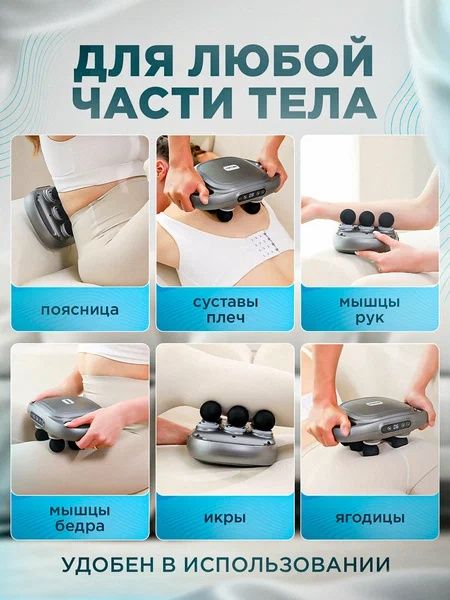 ДЛЯ ЛЮБОЙ ЧАСТИ ТЕЛА

поясница

суставы плеч

мышцы рук

мышцы бедра

икры

ягодицы

УДОБЕН В ИСПОЛЬЗОВАНИИ