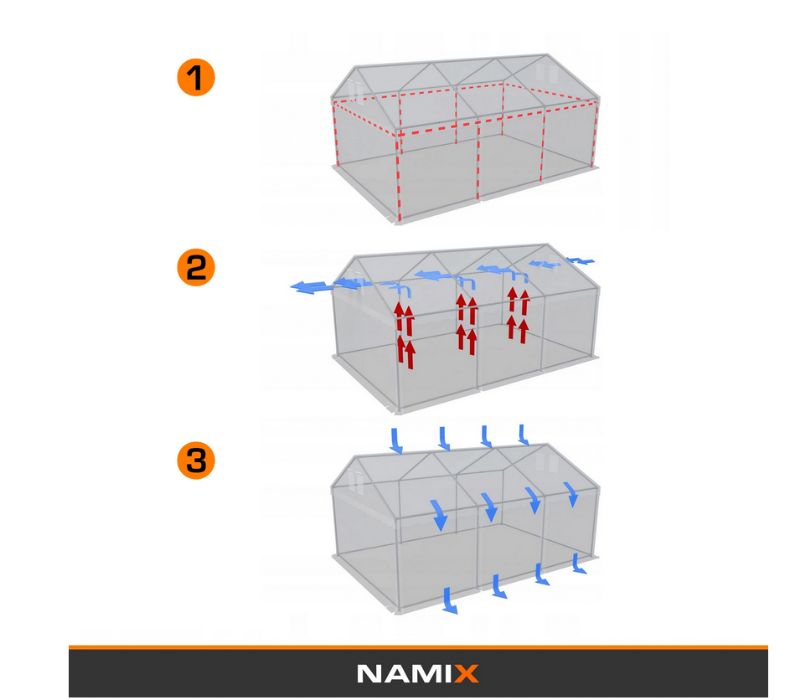 1

2

3

NAMIX