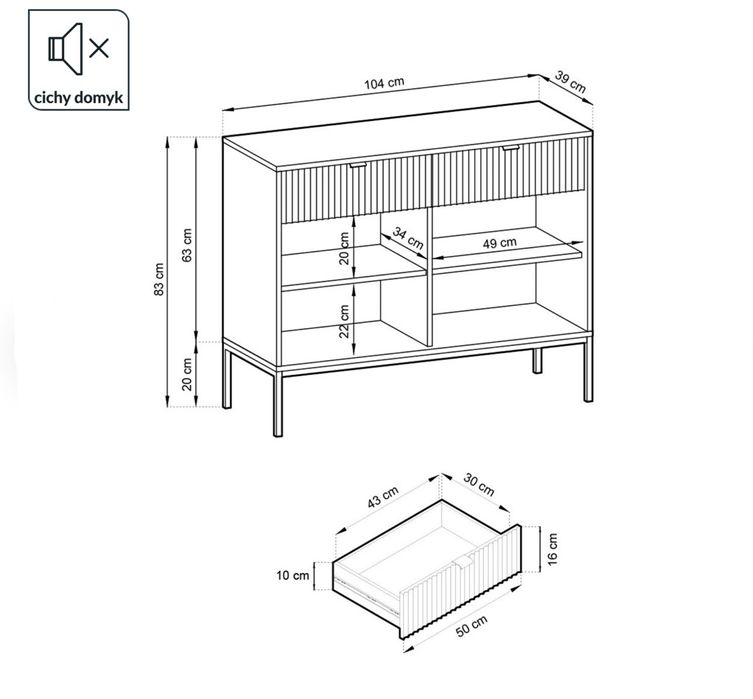 cichy domyk

104 cm
39 cm
83 cm
63 cm
20 cm
20 cm
34 cm
49 cm
22 cm

43 cm
30 cm
16 cm
10 cm
50 cm