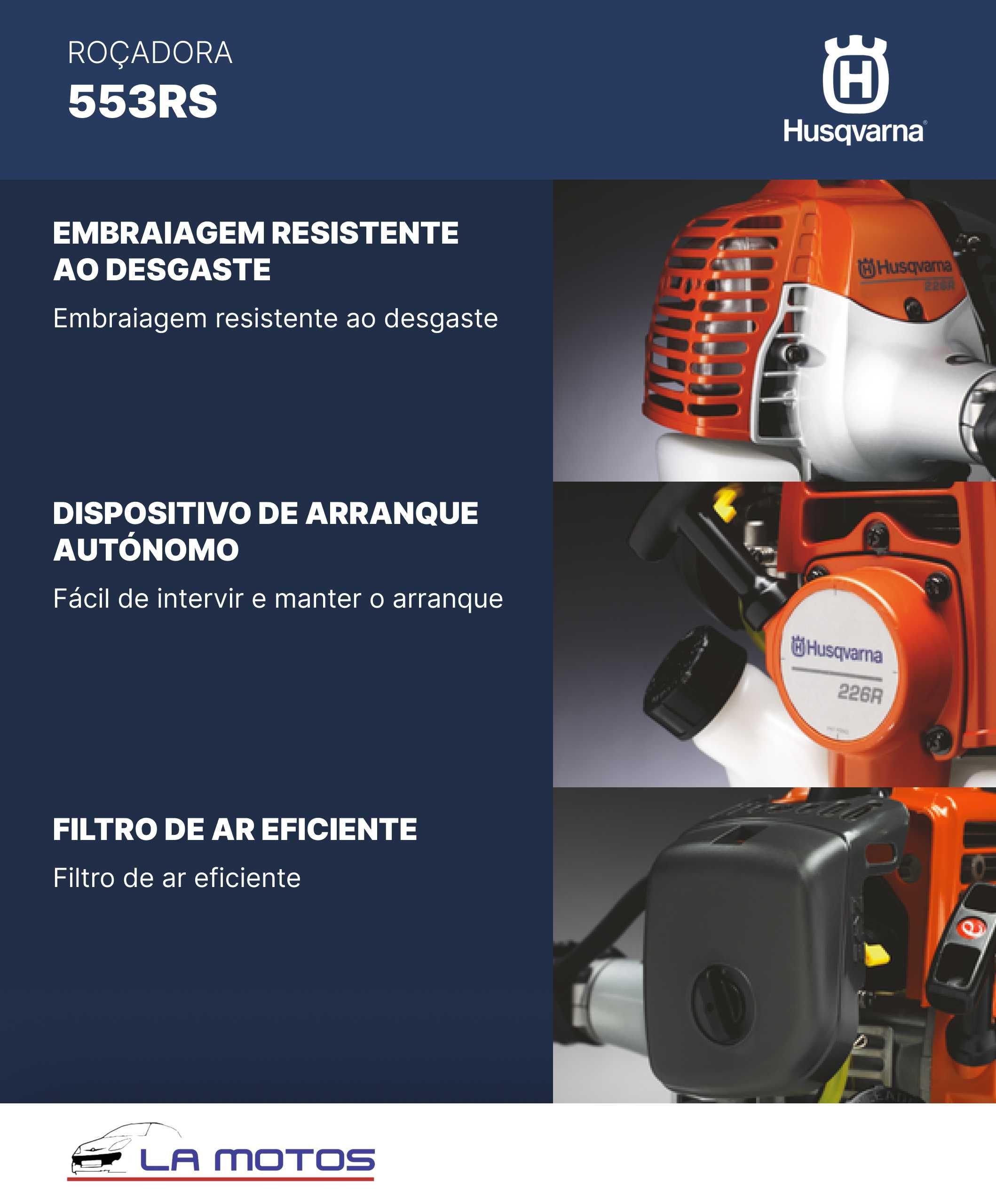 ROÇADORA
553RS

Husqvarna

EMBRAIAGEM RESISTENTE AO DESGASTE

Embraiagem resistente ao desgaste

Husqvarna
226R

DISPOSITIVO DE ARRANQUE AUTÓNOMO

Fácil de intervir e manter o arranque

Husqvarna
226R

FILTRO DE AR EFICIENTE

Filtro de ar eficiente

LA MOTOS