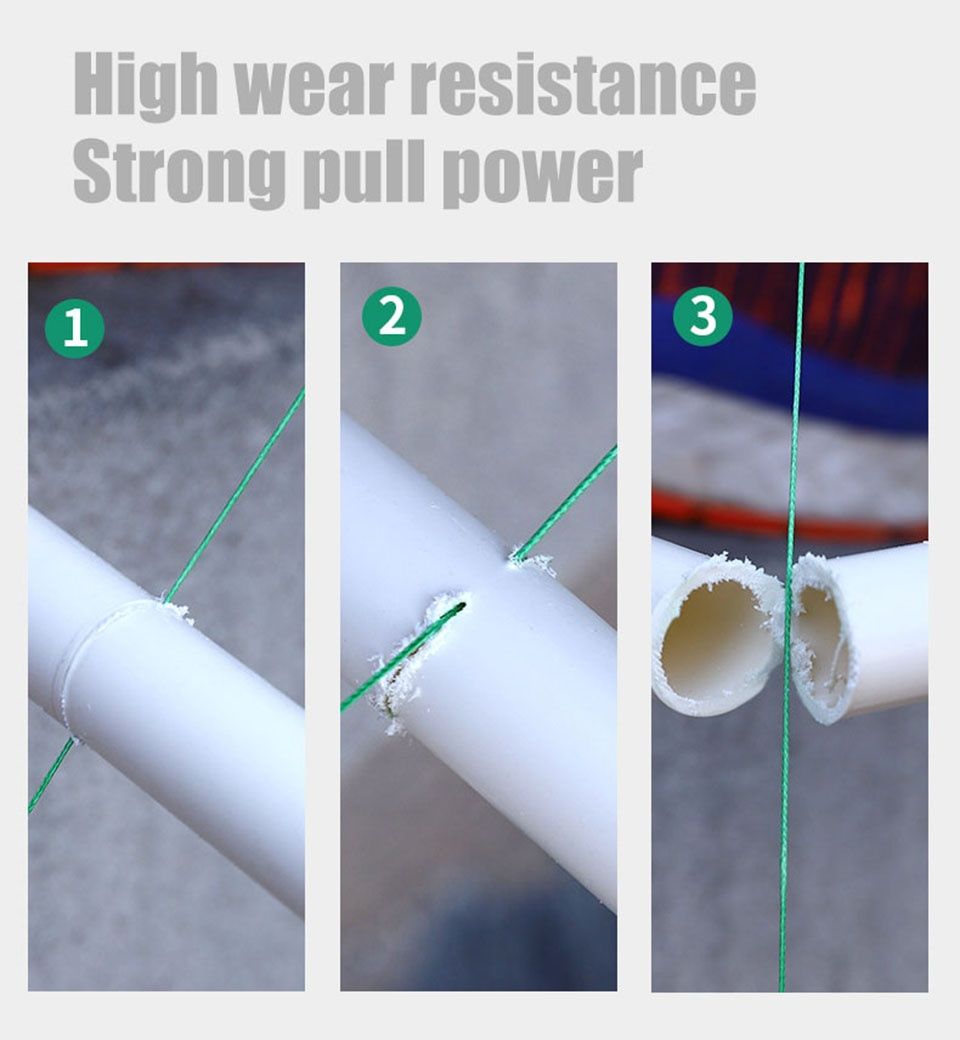 High wear resistance
Strong pull power

1

2

3