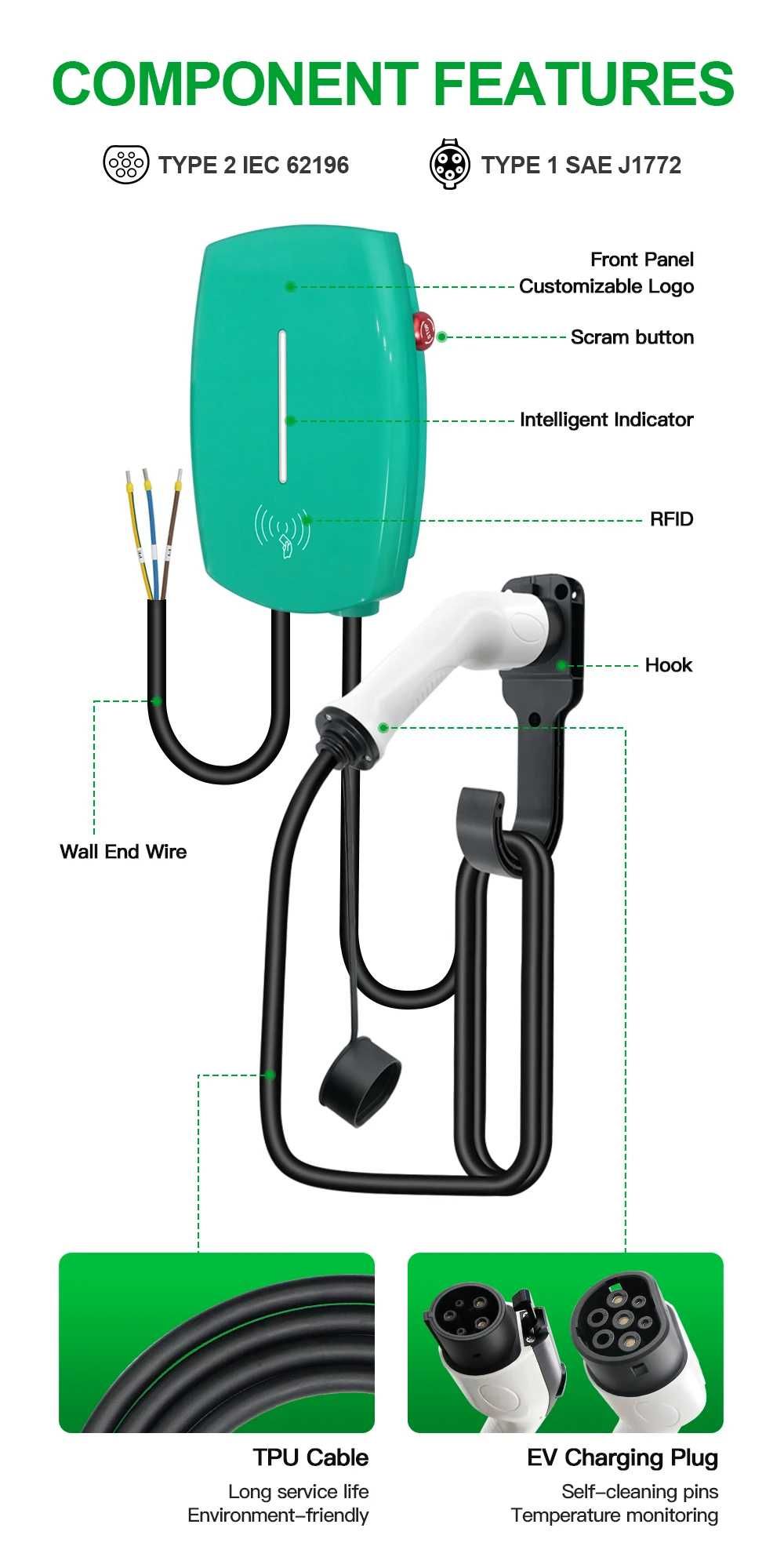 COMPONENT FEATURES

TYPE 2 IEC 62196

TYPE 1 SAE J1772

Front Panel
Customizable Logo

Scram button

Intelligent Indicator

RFID

Hook

Wall End Wire

TPU Cable
Long service life
Environment-friendly

EV Charging Plug
Self-cleaning pins
Temperature monitoring