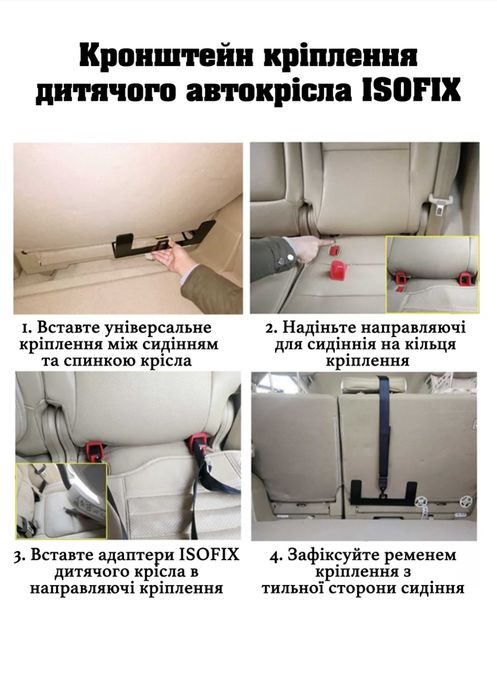 Кронштейн кріплення дитячого автокрісла ISOFIX

1. Вставте універсальне кріплення між сидінням та спинкою крісла

2. Надіньте направляючі для сидіння на кільця кріплення

3. Вставте адаптери ISOFIX дитячого крісла в направляючі кріплення

4. Зафіксуйте ременем кріплення з тильної сторони сидіння