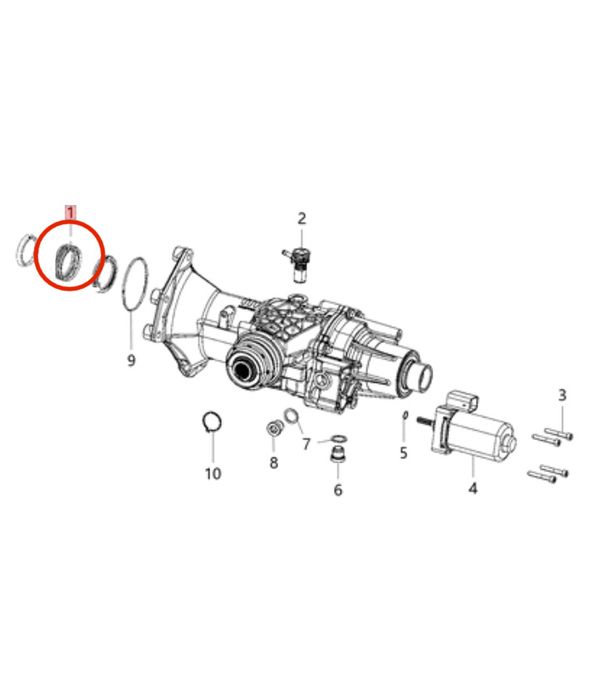 1
2
9
3
10
8
7
5
6
4