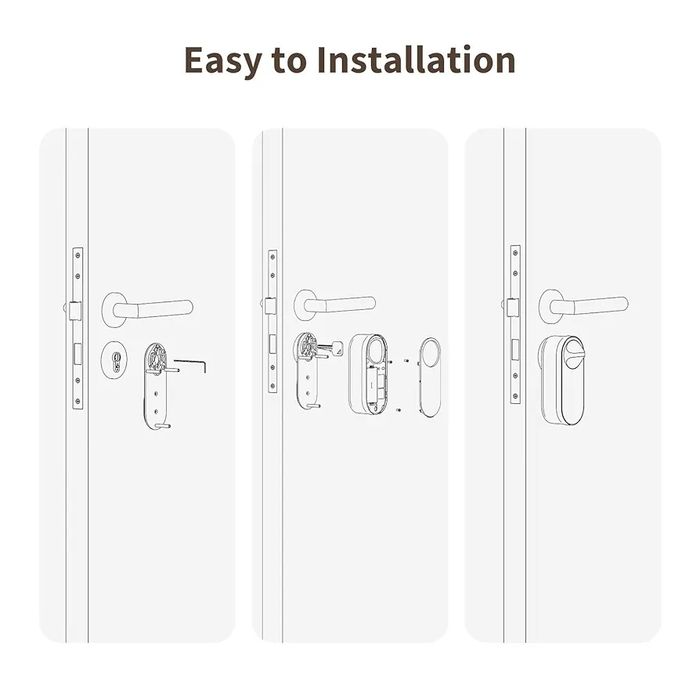 Easy to Installation