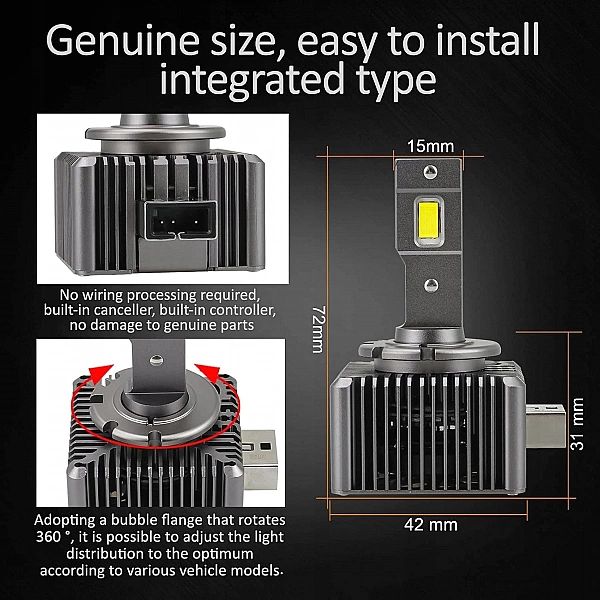 Genuine size, easy to install integrated type

No wiring processing required, built-in canceller, built-in controller, no damage to genuine parts

Adopting a bubble flange that rotates 360 °, it is possible to adjust the light distribution to the optimum according to various vehicle models.

15mm

72mm

31 mm

42 mm