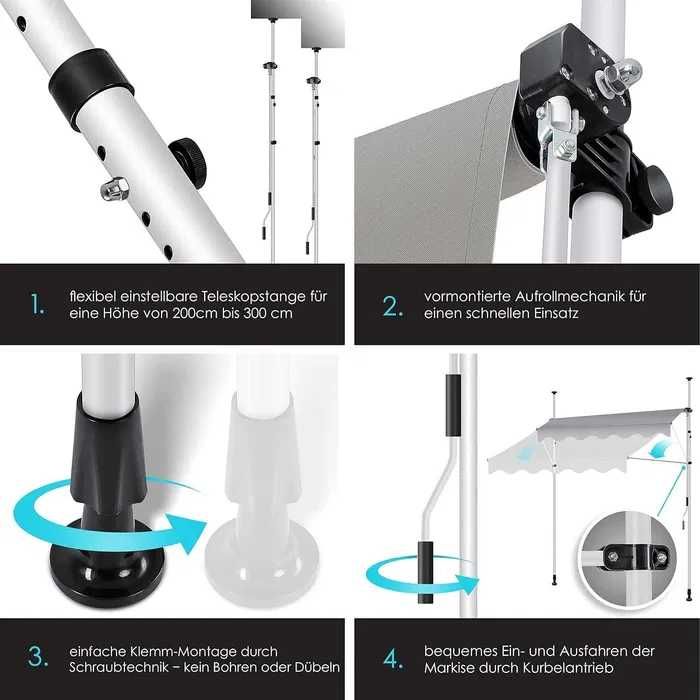 1. flexibel einstellbare Teleskopstange für eine Höhe von 200cm bis 300 cm

2. vormontierte Aufrollmechanik für einen schnellen Einsatz

3. einfache Klemm-Montage durch Schraubtechnik – kein Bohren oder Dübeln

4. bequemes Ein- und Ausfahren der Markise durch Kurbelantrieb