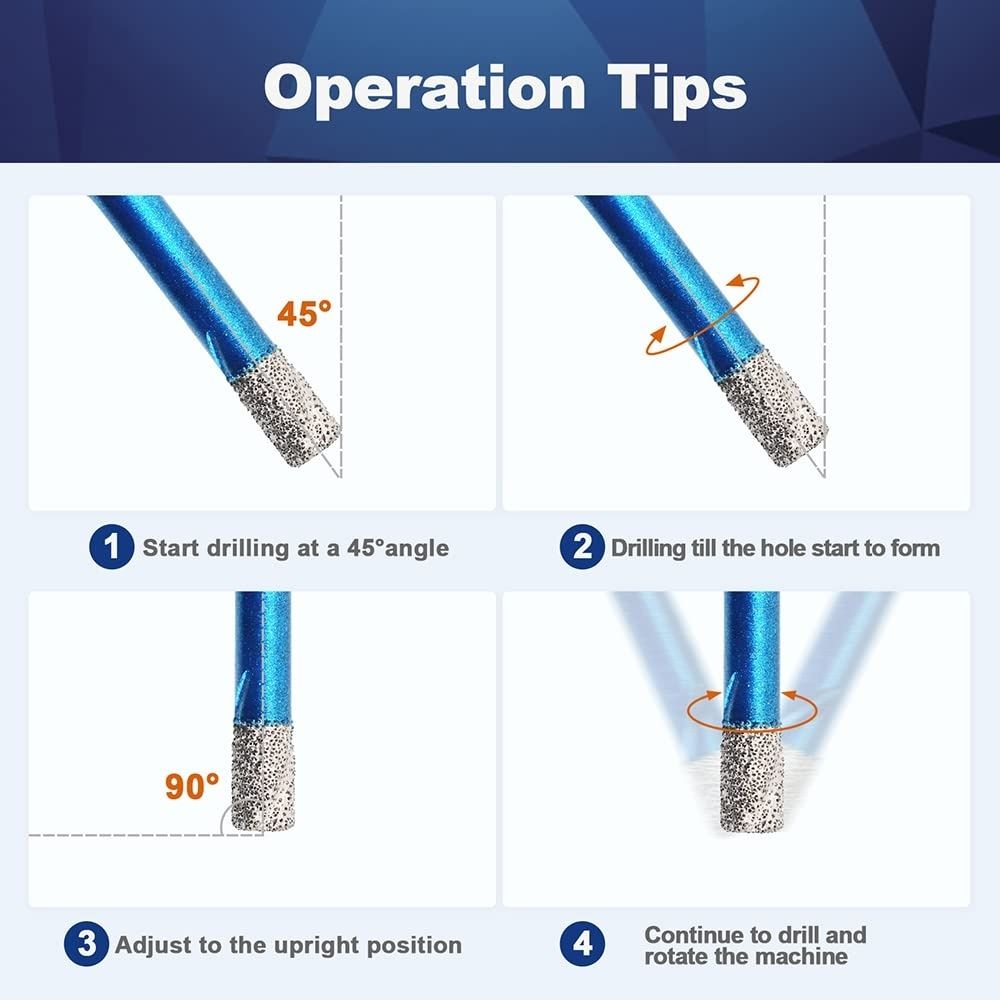 Operation Tips

45°

1 Start drilling at a 45°angle

2 Drilling till the hole start to form

90°

3 Adjust to the upright position

4 Continue to drill and rotate the machine