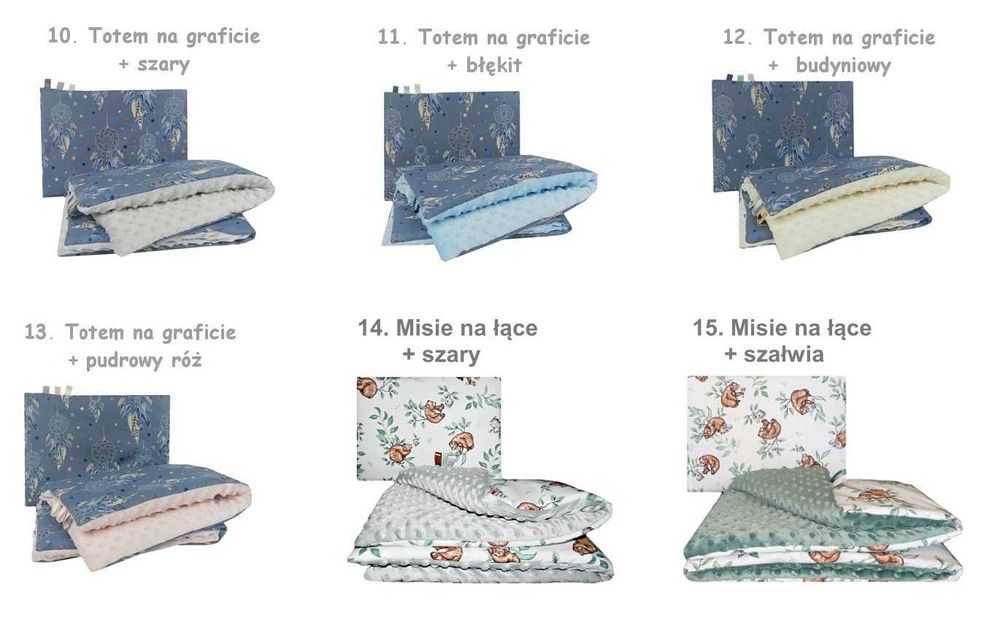 10. Totem na graficie
+ szary

11. Totem na graficie
+ błękit

12. Totem na graficie
+ budyniowy

13. Totem na graficie
+ pudrowy róż

14. Misie na łące
+ szary

15. Misie na łące
+ szałwia