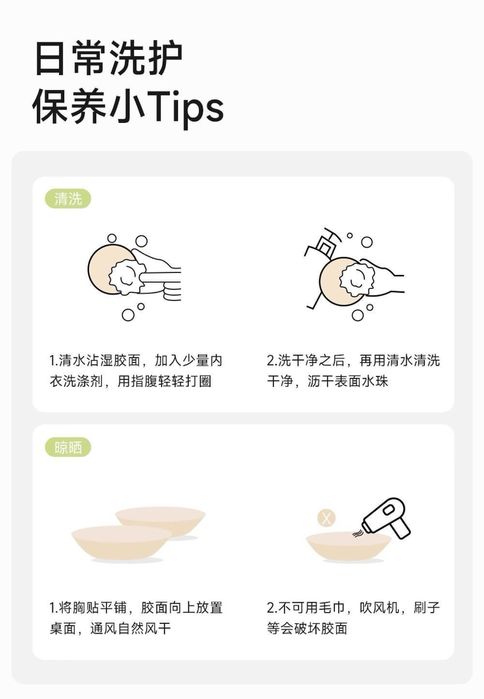 日常洗护
保养小Tips

清洗

1.清水沾湿胶面，加入少量内衣洗涤剂，用指腹轻轻打圈

2.洗干净之后，再用清水清洗干净，沥干表面水珠

晾晒

1.将胸贴平铺，胶面向上放置桌面，通风自然风干

2.不可用毛巾，吹风机，刷子等会破坏胶面