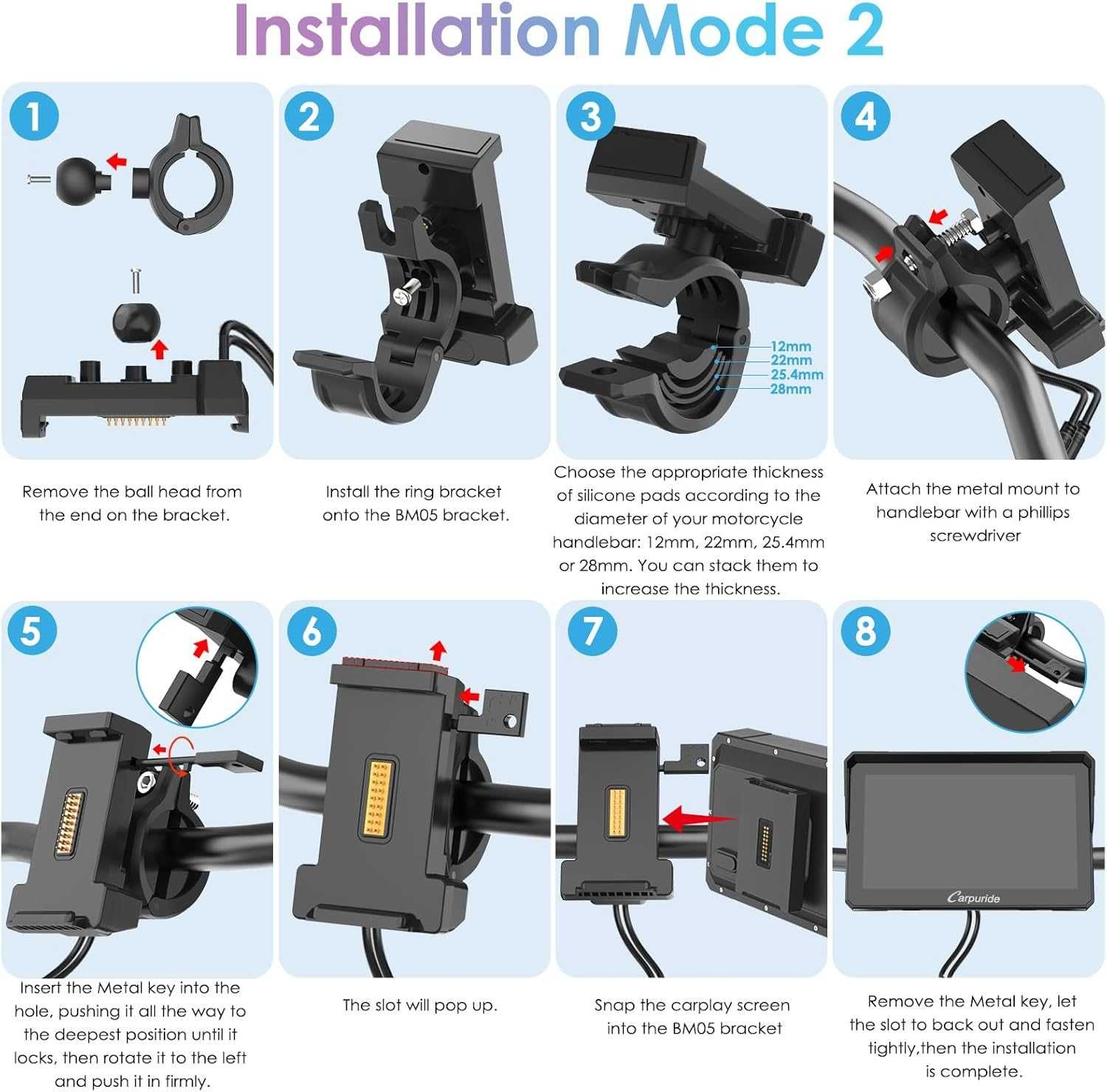 Installation Mode 2

1

Remove the ball head from the end on the bracket.

2

Install the ring bracket onto the BM05 bracket.

3

12mm
22mm
25.4mm
28mm

Choose the appropriate thickness of silicone pads according to the diameter of your motorcycle handlebar: 12mm, 22mm, 25.4mm or 28mm. You can stack them to increase the thickness.

4

Attach the metal mount to handlebar with a phillips screwdriver

5

Insert the Metal key into the hole, pushing it all the way to the deepest position until it locks, then rotate it to the left and push it in firmly.

6

The slot will pop up.

7

Snap the carplay screen into the BM05 bracket

8

Carpuride

Remove the Metal key, let the slot to back out and fasten tightly,then the installation is complete.