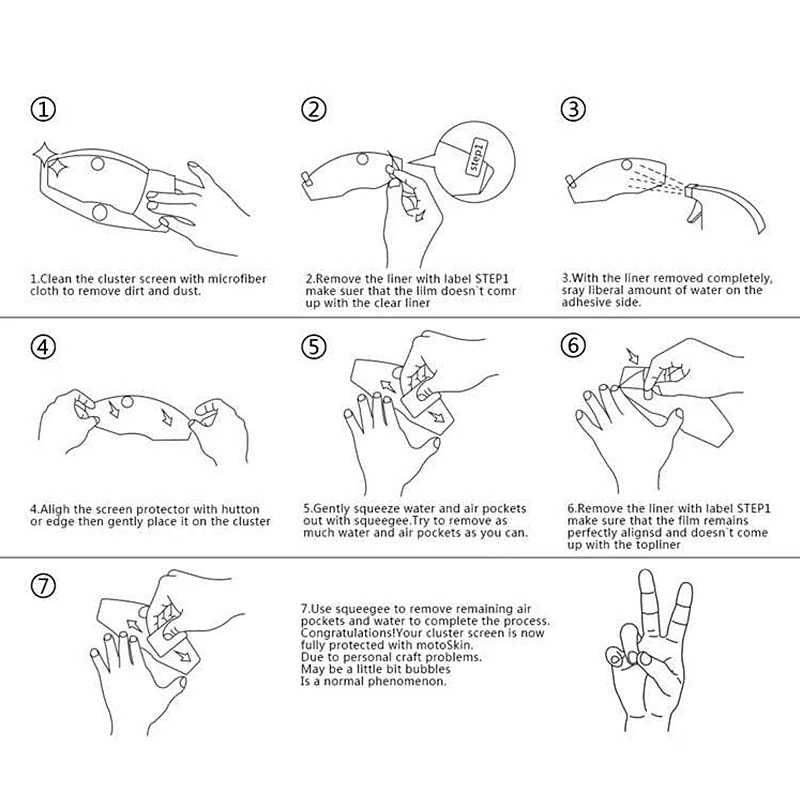 ①

1.Clean the cluster screen with microfiber cloth to remove dirt and dust.

②

step1

2.Remove the liner with label STEP1 make suer that the lilm doesn`t comr up with the clear liner

③

3.With the liner removed completely, sray liberal amount of water on the adhesive side.

④

4.Aligh the screen protector with hutton or edge then gently place it on the cluster

⑤

5.Gently squeeze water and air pockets out with squeegee.Try to remove as much water and air pockets as you can.

⑥

6.Remove the liner with label STEP1 make sure that the film remains perfectly alignsd and doesn`t come up with the topliner

⑦

7.Use squeegee to remove remaining air pockets and water to complete the process. Congratulations!Your cluster screen is now fully protected with motoSkin. Due to personal craft problems. May be a little bit bubbles Is a normal phenomenon.