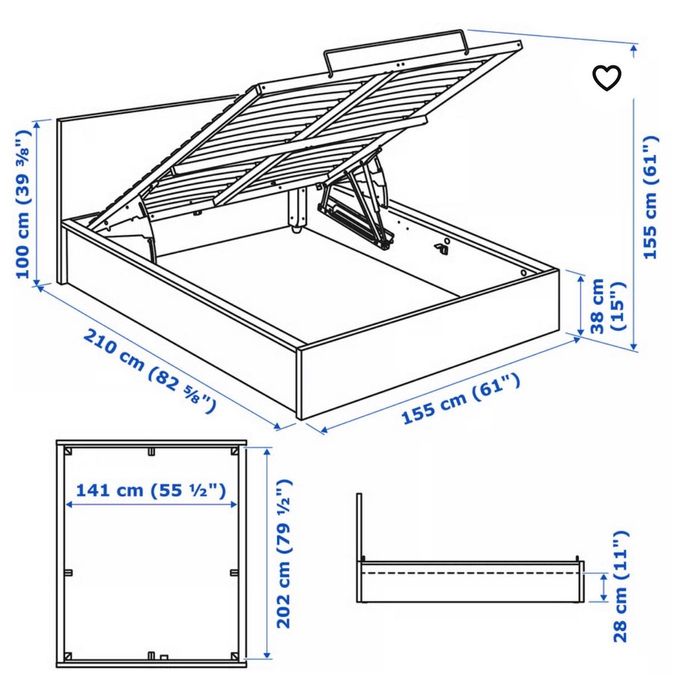 100 cm (39 ⅜")

155 cm (61")

38 cm (15")

210 cm (82 ⅝")

155 cm (61")

141 cm (55 ½")

202 cm (79 ½")

28 cm (11")