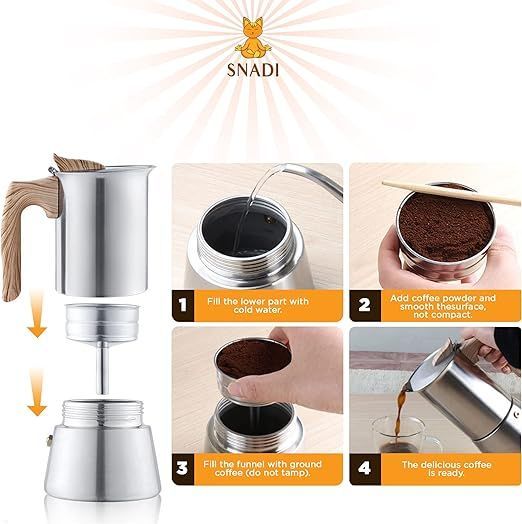 SNADI

1 Fill the lower part with cold water.

2 Add coffee powder and smooth thesurface, not compact.

3 Fill the funnel with ground coffee (do not tamp).

4 The delicious coffee is ready.