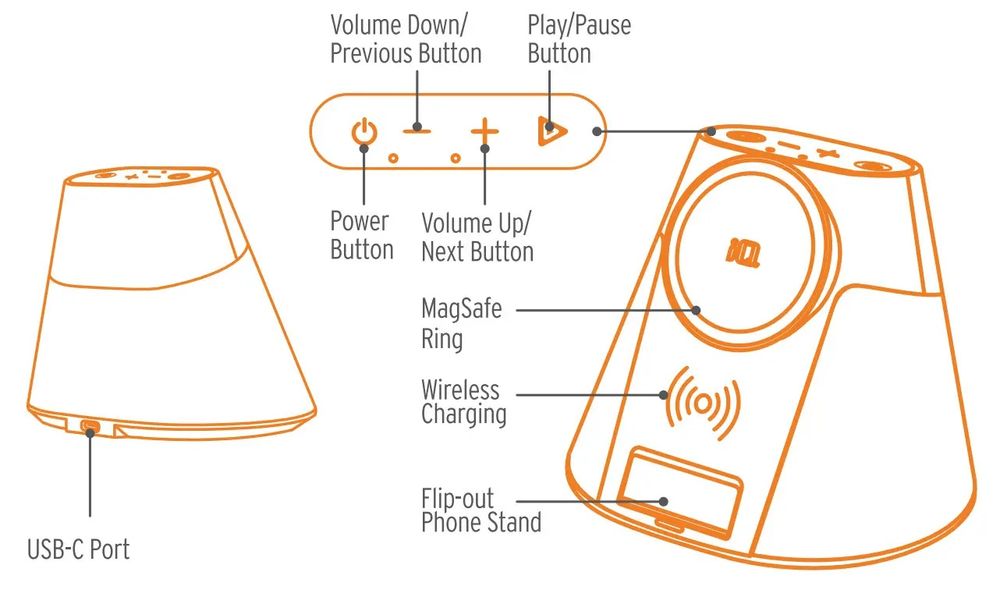 Volume Down/
Previous Button

Play/Pause
Button

Power
Button

Volume Up/
Next Button

MagSafe
Ring

Wireless
Charging

Flip-out
Phone Stand

USB-C Port