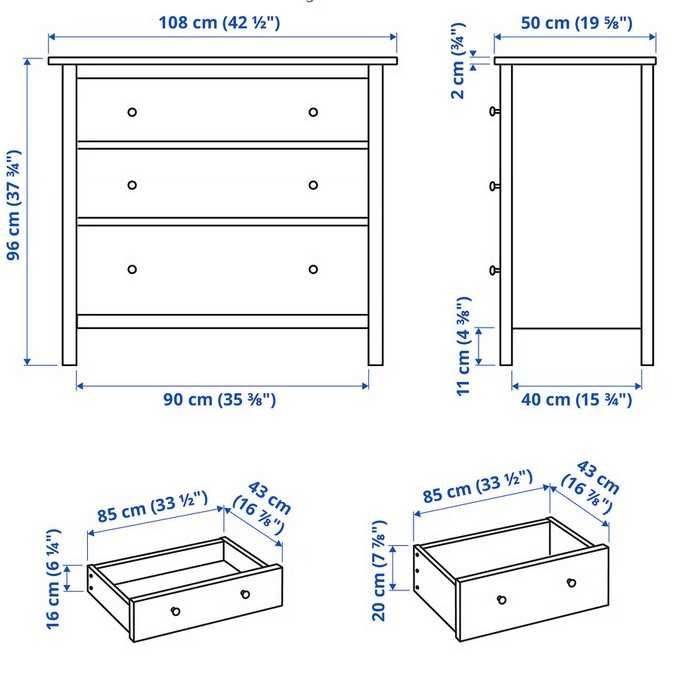 108 cm (42 ½")
96 cm (37 ¾")
90 cm (35 ⅜")
50 cm (19 ⅝")
2 cm (¾")
11 cm (4 ⅜")
40 cm (15 ¾")
85 cm (33 ½")
43 cm (16 ⅞")
16 cm (6 ¼")
85 cm (33 ½")
43 cm (16 ⅞")
20 cm (7 ⅞")