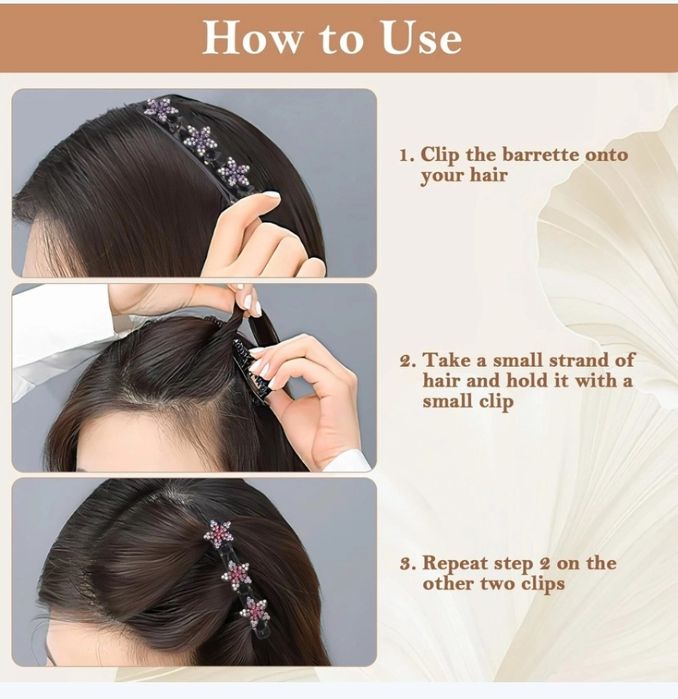 How to Use

1. Clip the barrette onto your hair

2. Take a small strand of hair and hold it with a small clip

3. Repeat step 2 on the other two clips