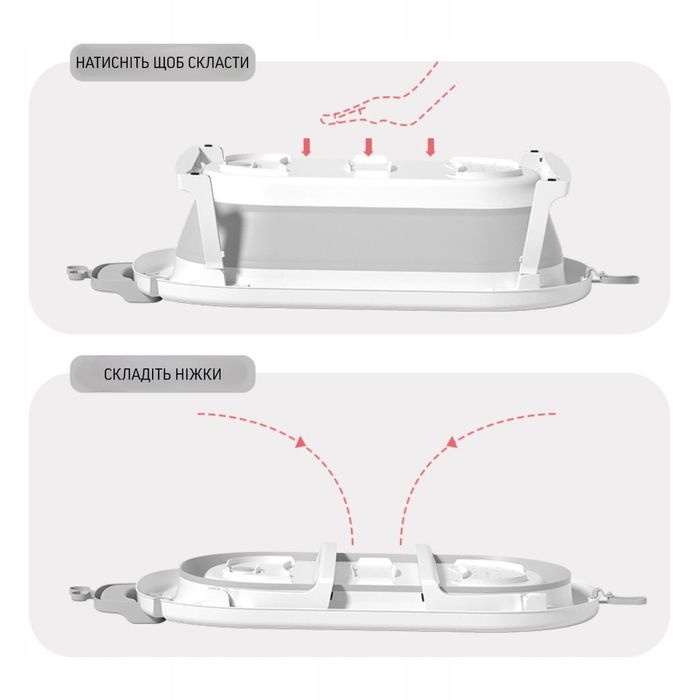 НАТИСНІТЬ ЩОБ СКЛАСТИ

СКЛАДІТЬ НІЖКИ