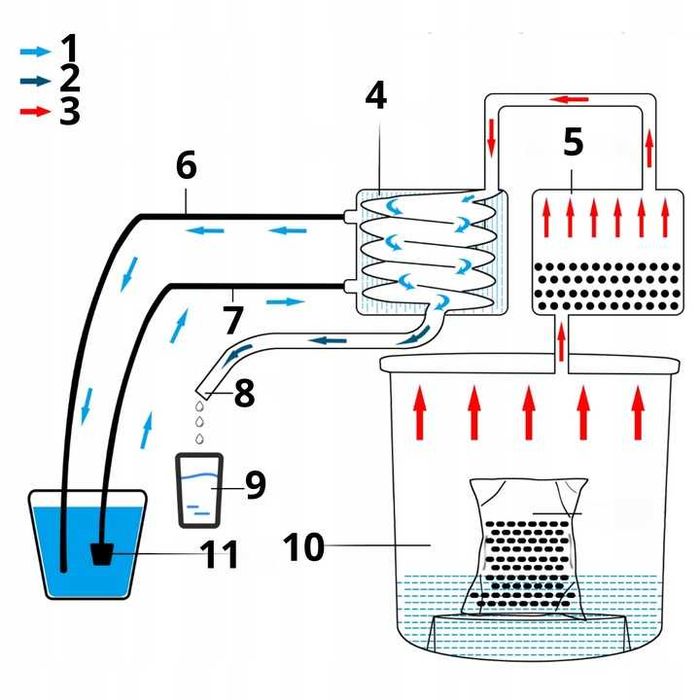 1
2
3
4
5
6
7
8
9
10
11