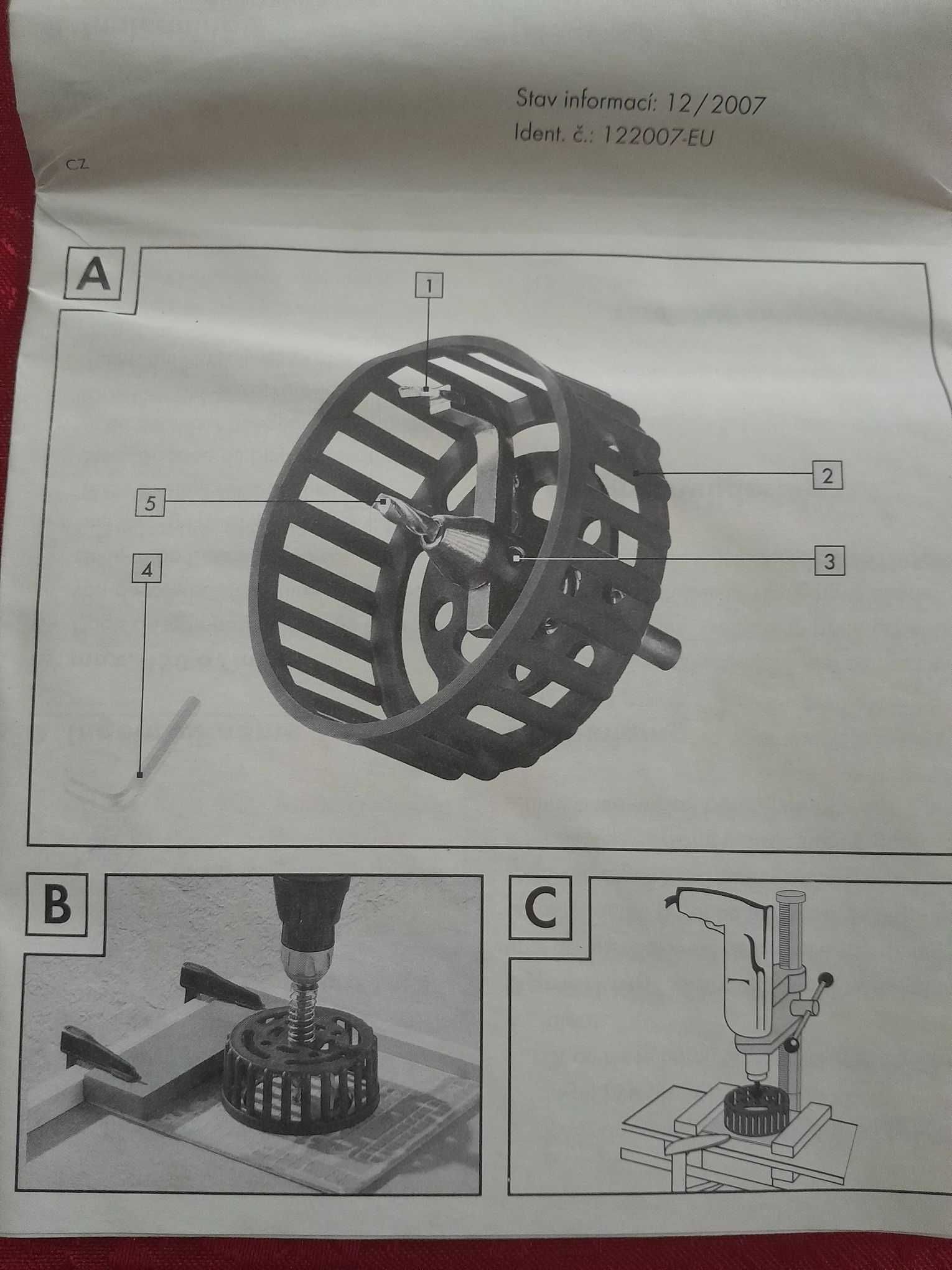 Stav informací: 12/2007
Ident. č.: 122007-EU

CZ

A

1

2

5

3

4

B

C