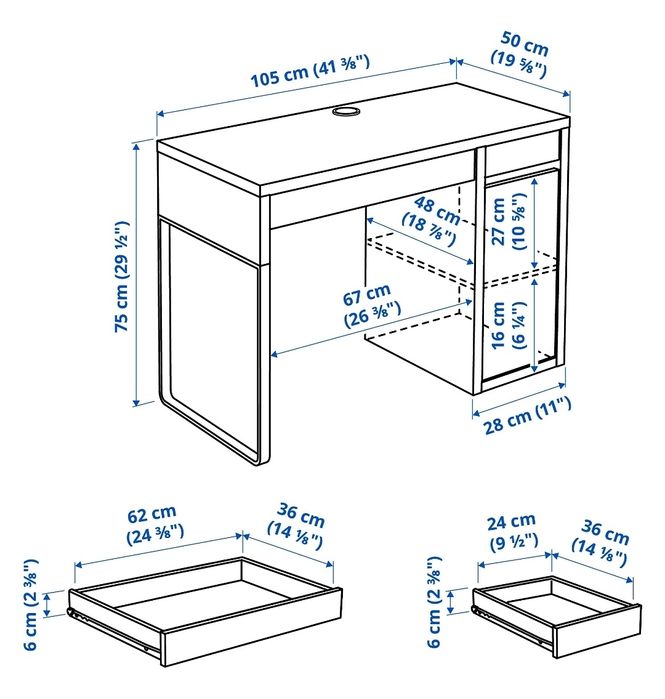 105 cm (41 ⅜")

50 cm (19 ⅝")

75 cm (29 ½")

48 cm (18 ⅞")

27 cm (10 ⅝")

67 cm (26 ⅜")

16 cm (6 ¼")

28 cm (11")

62 cm (24 ⅜")

36 cm (14 ⅛")

6 cm (2 ⅜")

24 cm (9 ½")

36 cm (14 ⅛")

6 cm (2 ⅜")