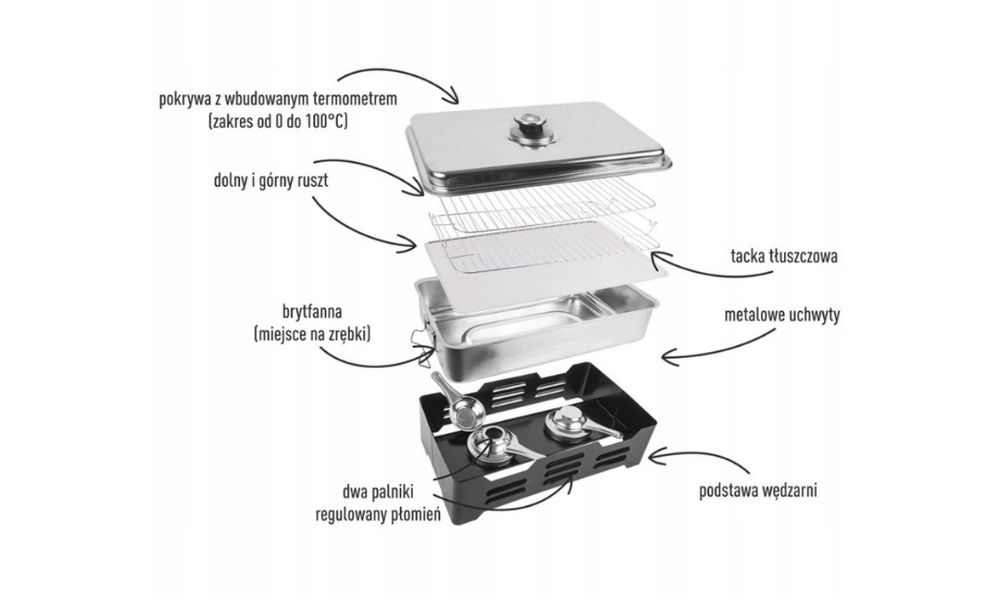 pokrywa z wbudowanym termometrem
(zakres od 0 do 100°C)

dolny i górny ruszt

tacka tłuszczowa

brytfanna
(miejsce na zrębki)

metalowe uchwyty

dwa palniki
regulowany płomień

podstawa wędzarni