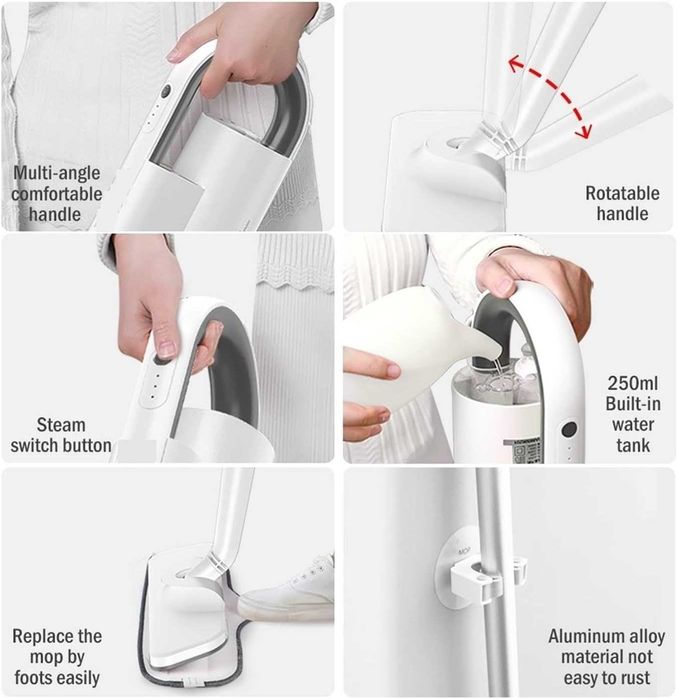 Multi-angle comfortable handle

Rotatable handle

Steam switch button

250ml Built-in water tank

Replace the mop by foots easily

MOP

Aluminum alloy material not easy to rust