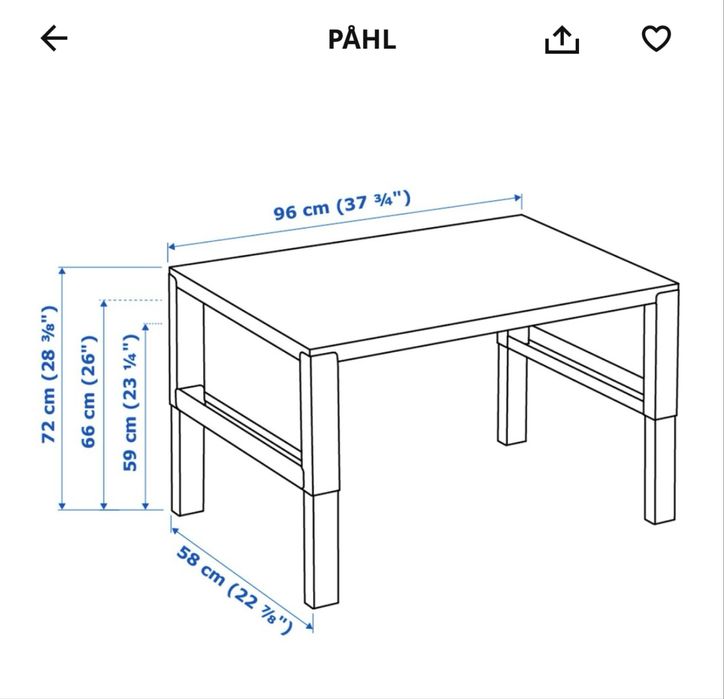 PÅHL

96 cm (37 ¾")

72 cm (28 ⅜")

66 cm (26")

59 cm (23 ¼")

58 cm (22 ⅞")