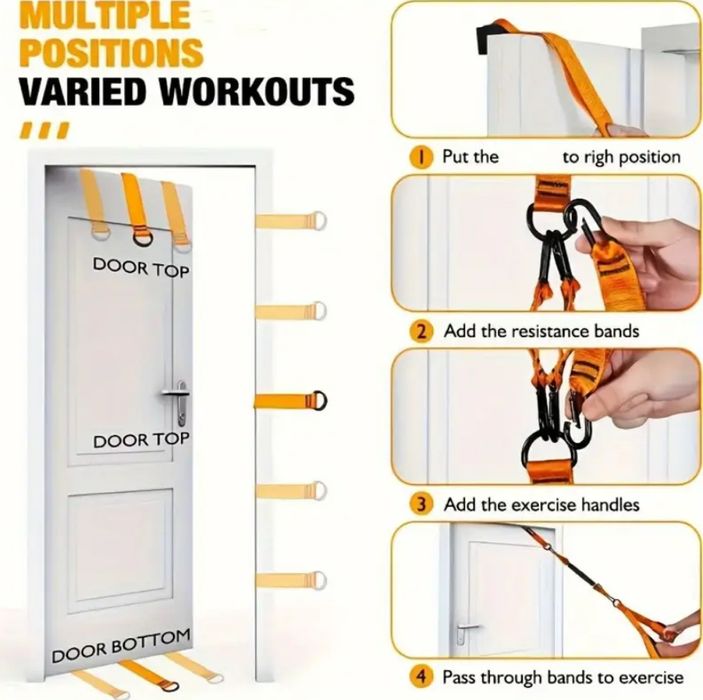 MULTIPLE POSITIONS
VARIED WORKOUTS

DOOR TOP

DOOR TOP

DOOR BOTTOM

1 Put the to righ position

2 Add the resistance bands

3 Add the exercise handles

4 Pass through bands to exercise