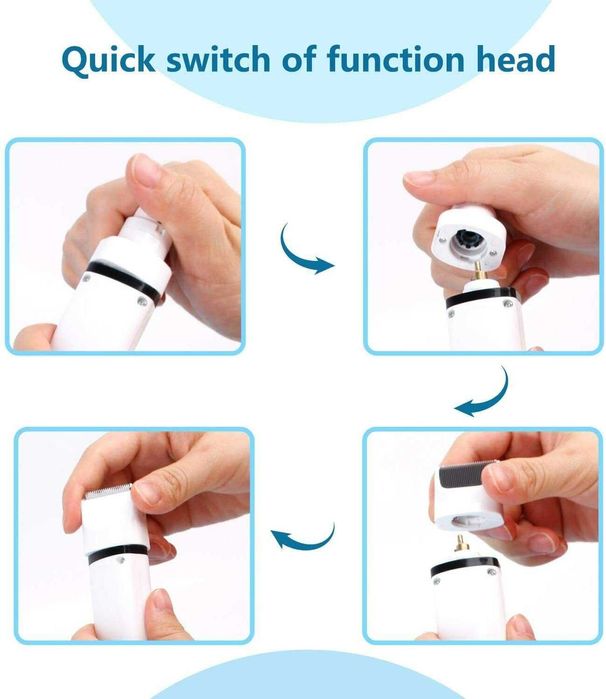 Quick switch of function head