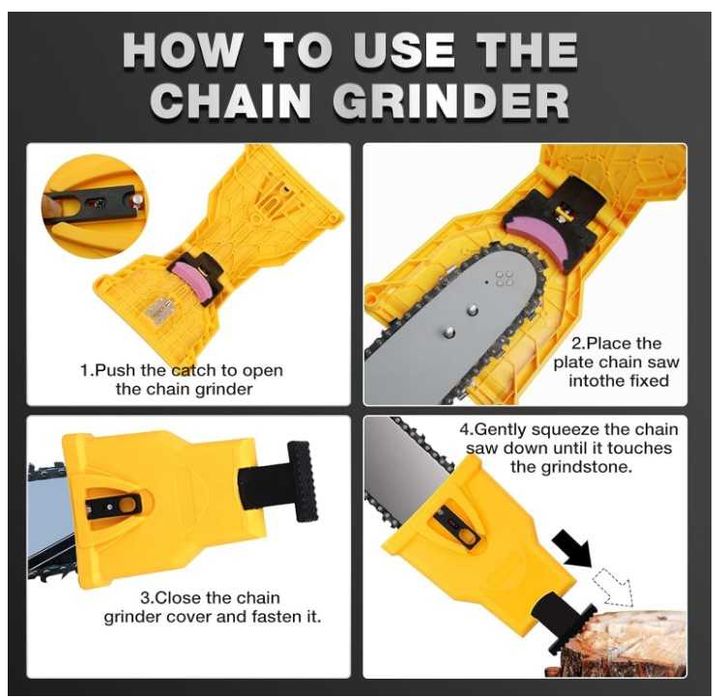 HOW TO USE THE CHAIN GRINDER

1.Push the catch to open the chain grinder

2.Place the plate chain saw intothe fixed

3.Close the chain grinder cover and fasten it.

4.Gently squeeze the chain saw down until it touches the grindstone.