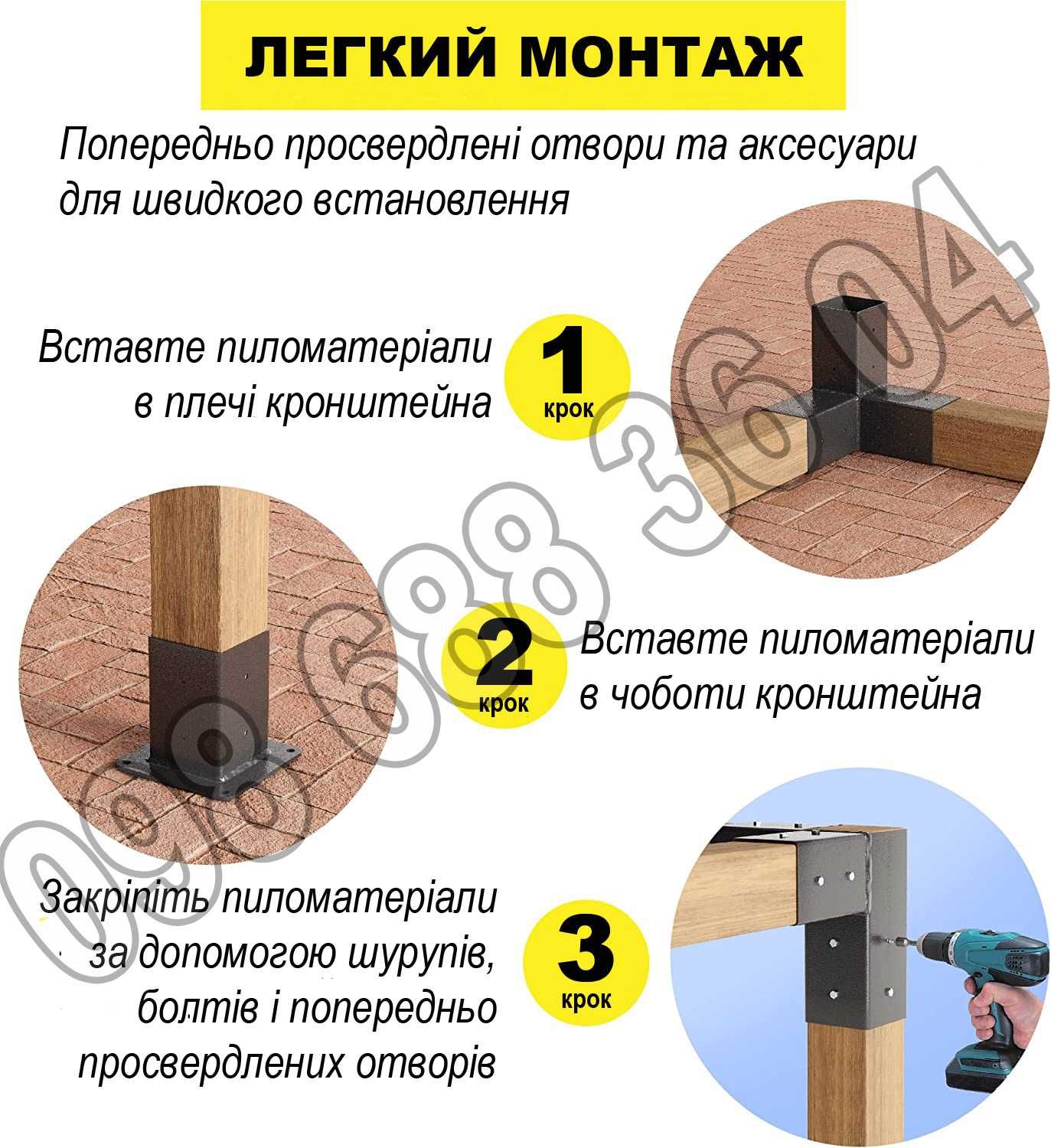 ЛЕГКИЙ МОНТАЖ

Попередньо просвердлені отвори та аксесуари для швидкого встановлення

Вставте пиломатеріали в плечі кронштейна

1 крок

2 крок

Вставте пиломатеріали в чоботи кронштейна

Закріпіть пиломатеріали за допомогою шурупів, болтів і попередньо просвердлених отворів

3 крок

098 688 36 04