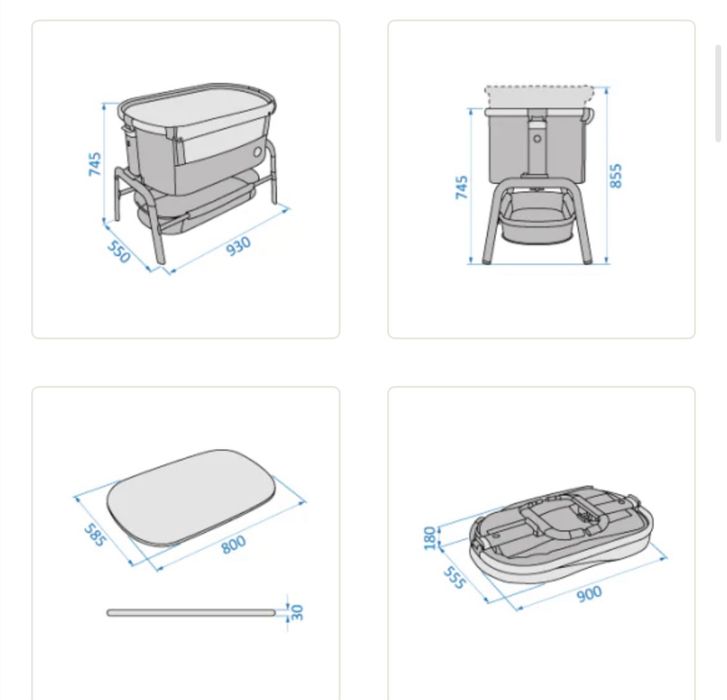 745
550
930

745
855

585
800
30

180
555
900