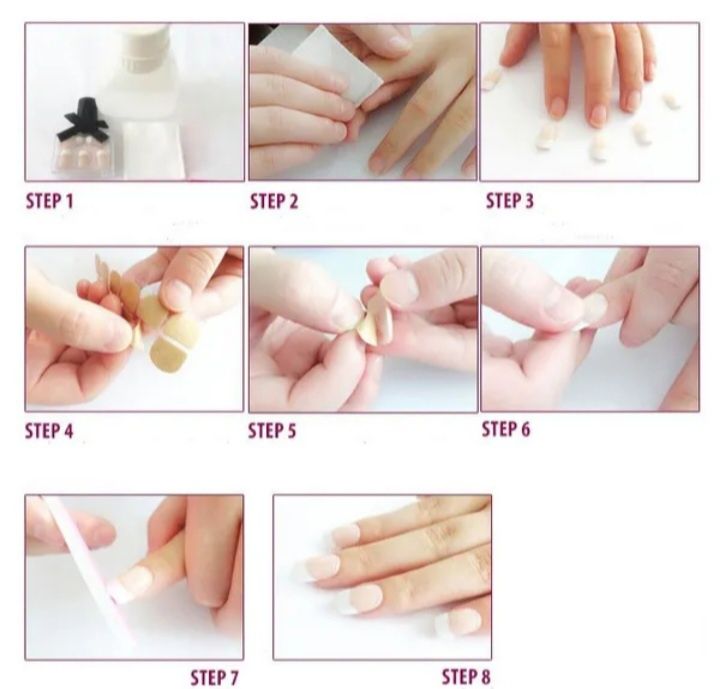 STEP 1

STEP 2

STEP 3

STEP 4

STEP 5

STEP 6

STEP 7

STEP 8