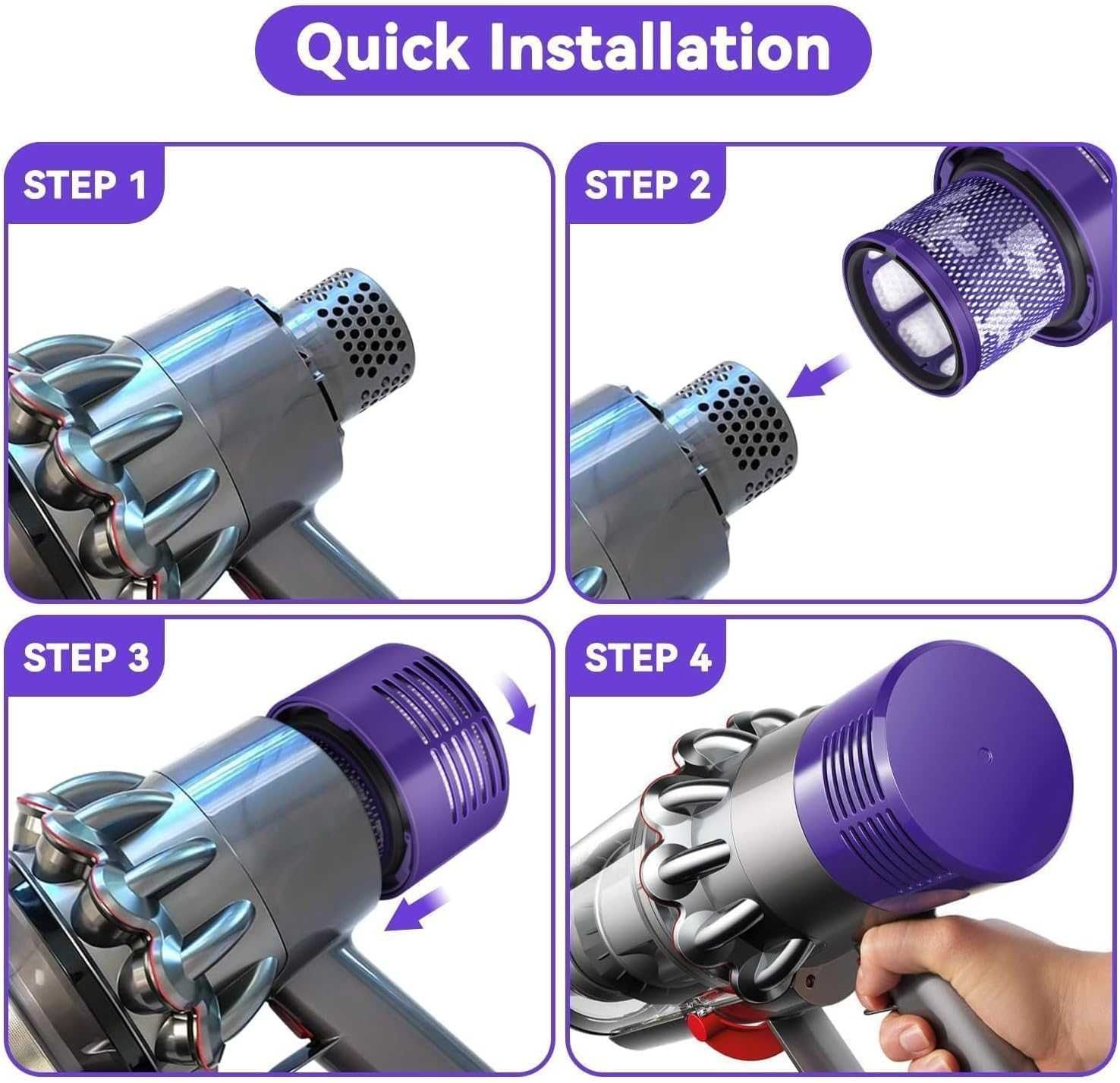 Quick Installation

STEP 1

STEP 2

STEP 3

STEP 4