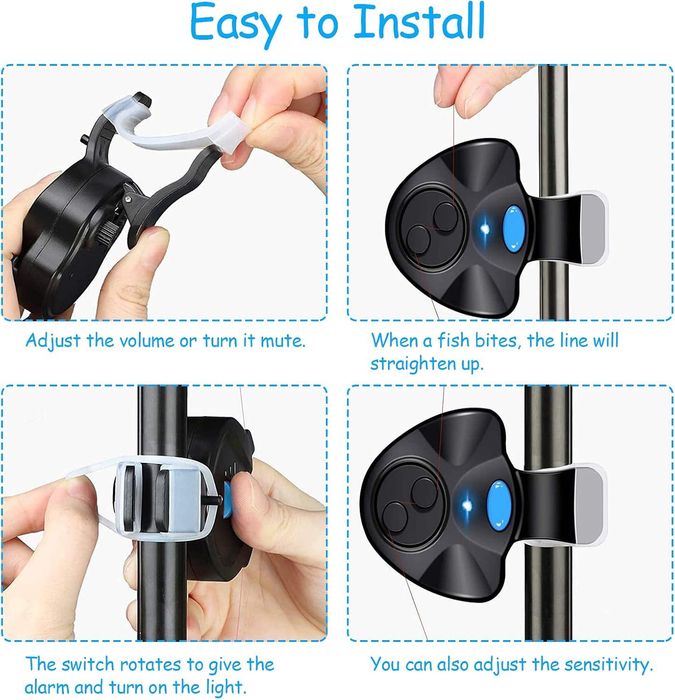 Easy to Install

Adjust the volume or turn it mute.

When a fish bites, the line will straighten up.

The switch rotates to give the alarm and turn on the light.

You can also adjust the sensitivity.