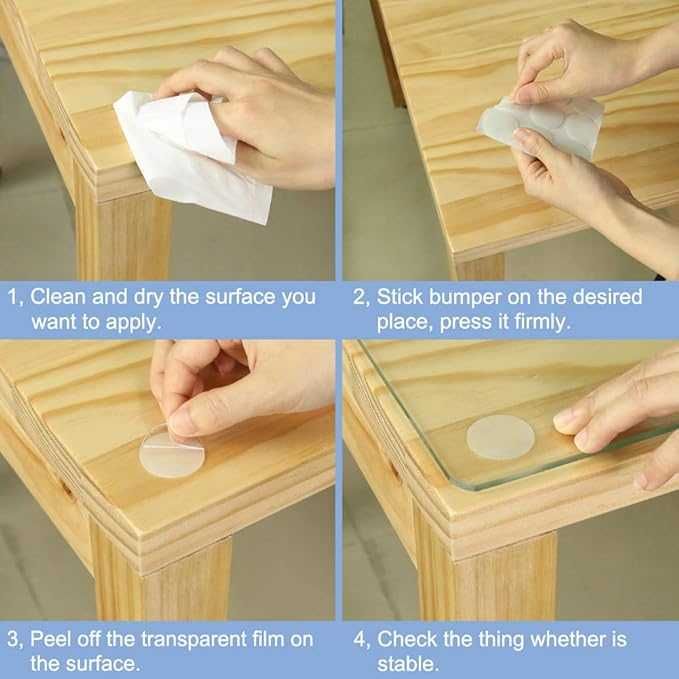 1, Clean and dry the surface you want to apply.

2, Stick bumper on the desired place, press it firmly.

3, Peel off the transparent film on the surface.

4, Check the thing whether is stable.