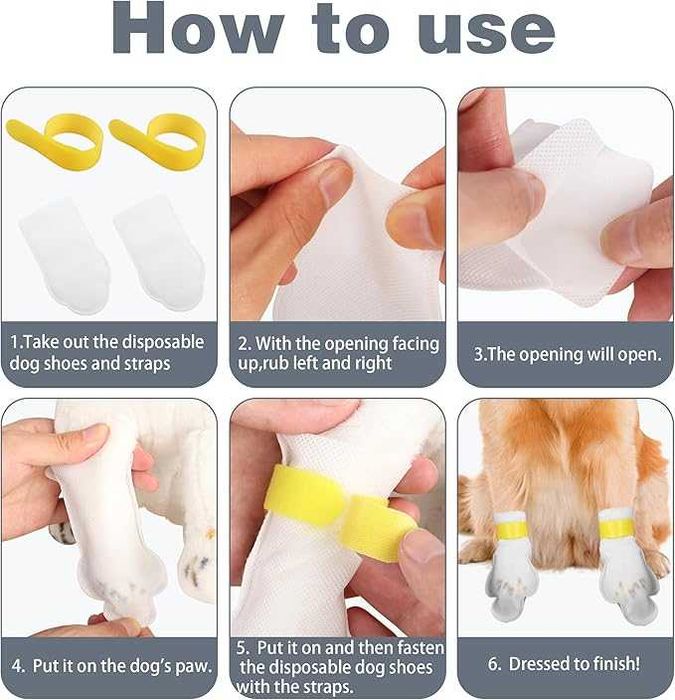 How to use

1.Take out the disposable dog shoes and straps

2. With the opening facing up,rub left and right

3.The opening will open.

4. Put it on the dog's paw.

5. Put it on and then fasten the disposable dog shoes with the straps.

6. Dressed to finish!