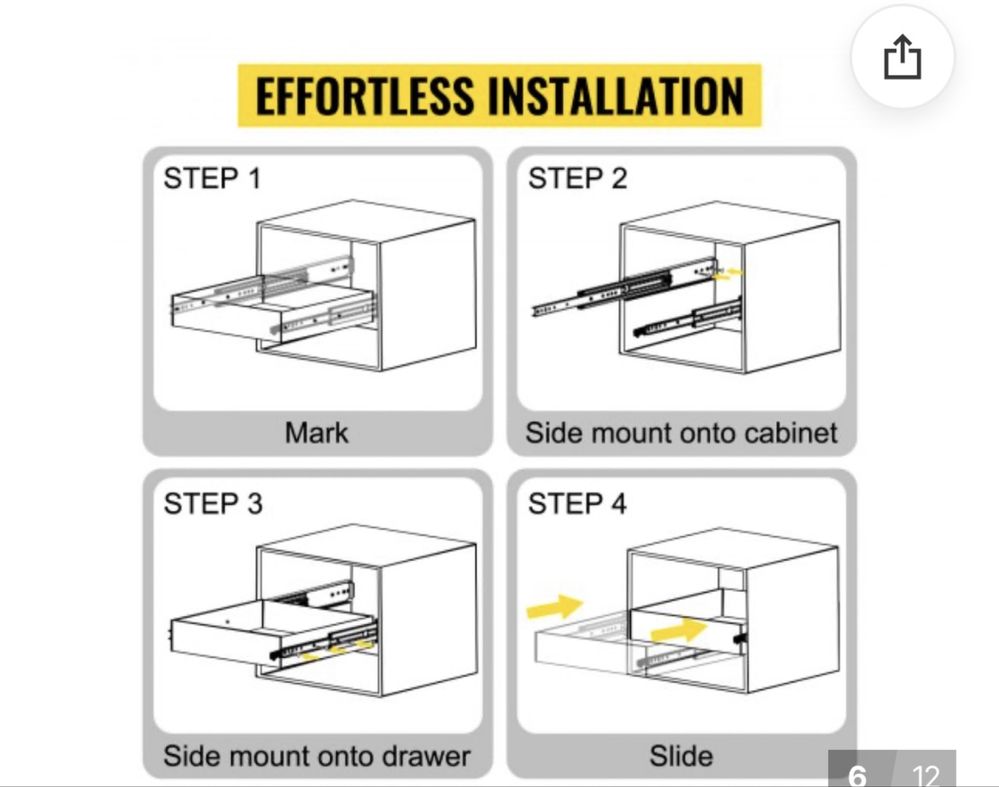 EFFORTLESS INSTALLATION

STEP 1

Mark

STEP 2

Side mount onto cabinet

STEP 3

Side mount onto drawer

STEP 4

Slide

6 12