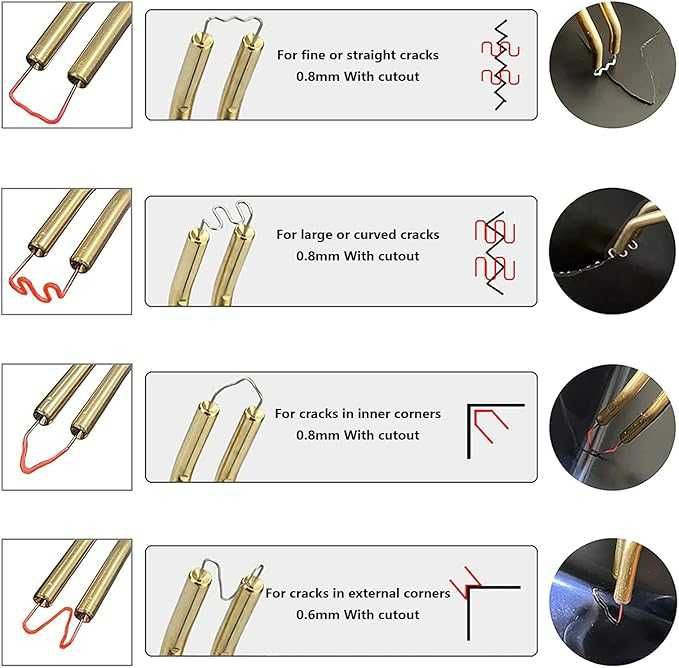 For fine or straight cracks
0.8mm With cutout

For large or curved cracks
0.8mm With cutout

For cracks in inner corners
0.8mm With cutout

For cracks in external corners
0.6mm With cutout